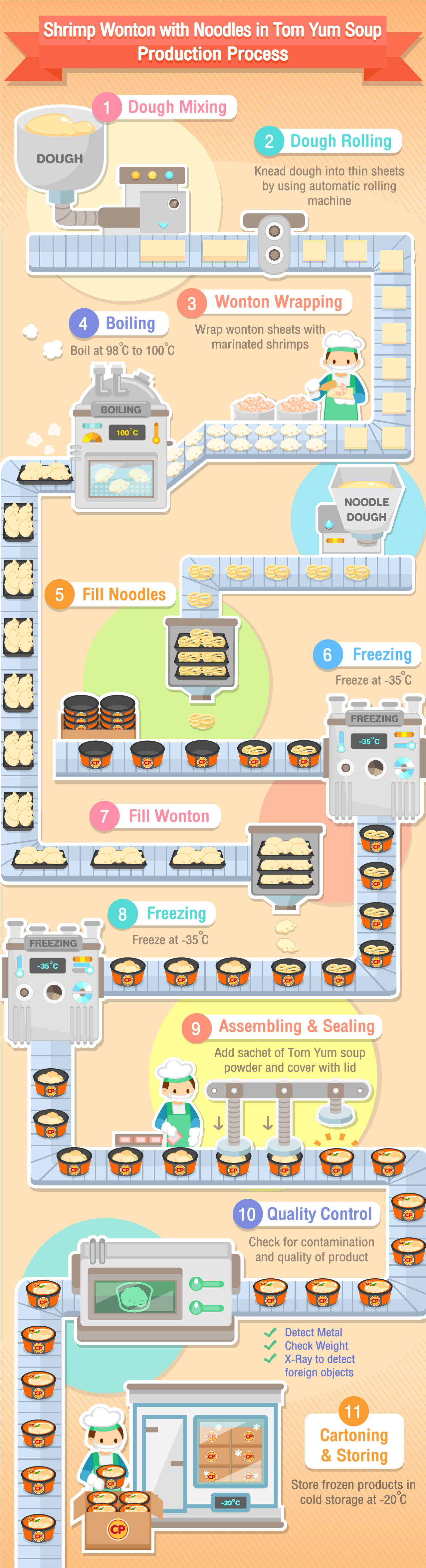 Shrimp Wonton with Noodles in Tom Yum Soup Production Process

1 Dough Mixing

DOUGH

2 Dough Rolling

Knead dough into thin sheets by using automatic rolling machine

3 Wonton Wrapping

Wrap wonton sheets with marinated shrimps

4 Boiling

Boil at 98°C to 100°C

BOILING

100°C

NOODLE DOUGH

5 Fill Noodles

6 Freezing

Freeze at -35°C

FREEZING

-35°C

CP

7 Fill Wonton

8 Freezing

Freeze at -35°C

FREEZING

-35°C

9 Assembling & Sealing

Add sachet of Tom Yum soup powder and cover with lid

10 Quality Control

Check for contamination and quality of product

Detect Metal
Check Weight
X-Ray to detect foreign objects

11 Cartoning & Storing

Store frozen products in cold storage at -20°C

-20°C

CP