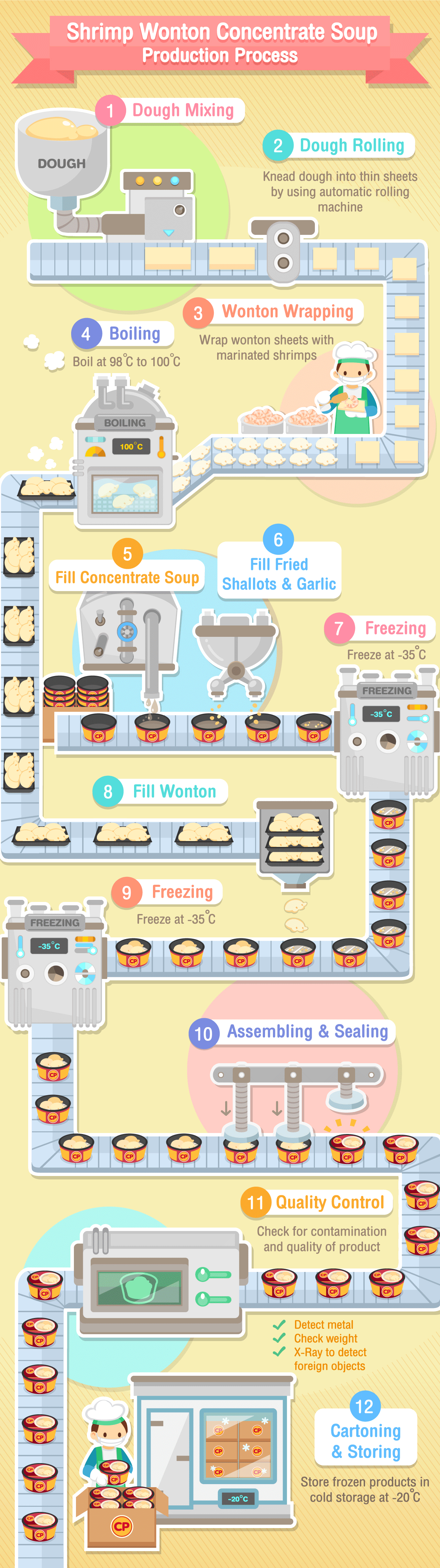 Shrimp Wonton Concentrate Soup
Production Process

1 Dough Mixing

DOUGH

2 Dough Rolling

Knead dough into thin sheets by using automatic rolling machine

3 Wonton Wrapping

Wrap wonton sheets with marinated shrimps

4 Boiling

Boil at 98°C to 100°C

BOILING

100°C

5 Fill Concentrate Soup

6 Fill Fried Shallots & Garlic

7 Freezing

Freeze at -35°C

FREEZING

-35°C

8 Fill Wonton

9 Freezing

Freeze at -35°C

FREEZING

-35°C

10 Assembling & Sealing

11 Quality Control

Check for contamination and quality of product

Detect metal
Check weight
X-Ray to detect foreign objects

12 Cartoning & Storing

Store frozen products in cold storage at -20°C

-20°C

CP