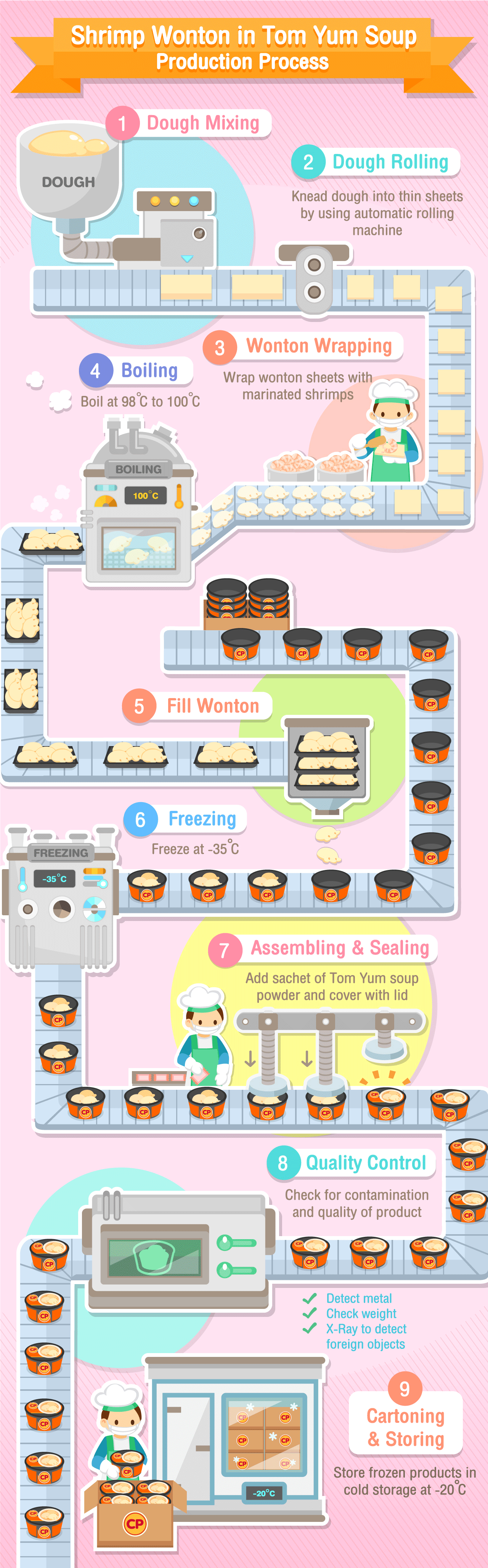 Shrimp Wonton in Tom Yum Soup
Production Process

1 Dough Mixing

DOUGH

2 Dough Rolling

Knead dough into thin sheets by using automatic rolling machine

3 Wonton Wrapping

Wrap wonton sheets with marinated shrimps

4 Boiling

Boil at 98°C to 100°C

BOILING

100°C

5 Fill Wonton

6 Freezing

Freeze at -35°C

FREEZING

-35°C

7 Assembling & Sealing

Add sachet of Tom Yum soup powder and cover with lid

8 Quality Control

Check for contamination and quality of product

Detect metal
Check weight
X-Ray to detect foreign objects

9 Cartoning & Storing

Store frozen products in cold storage at -20°C

-20°C

CP